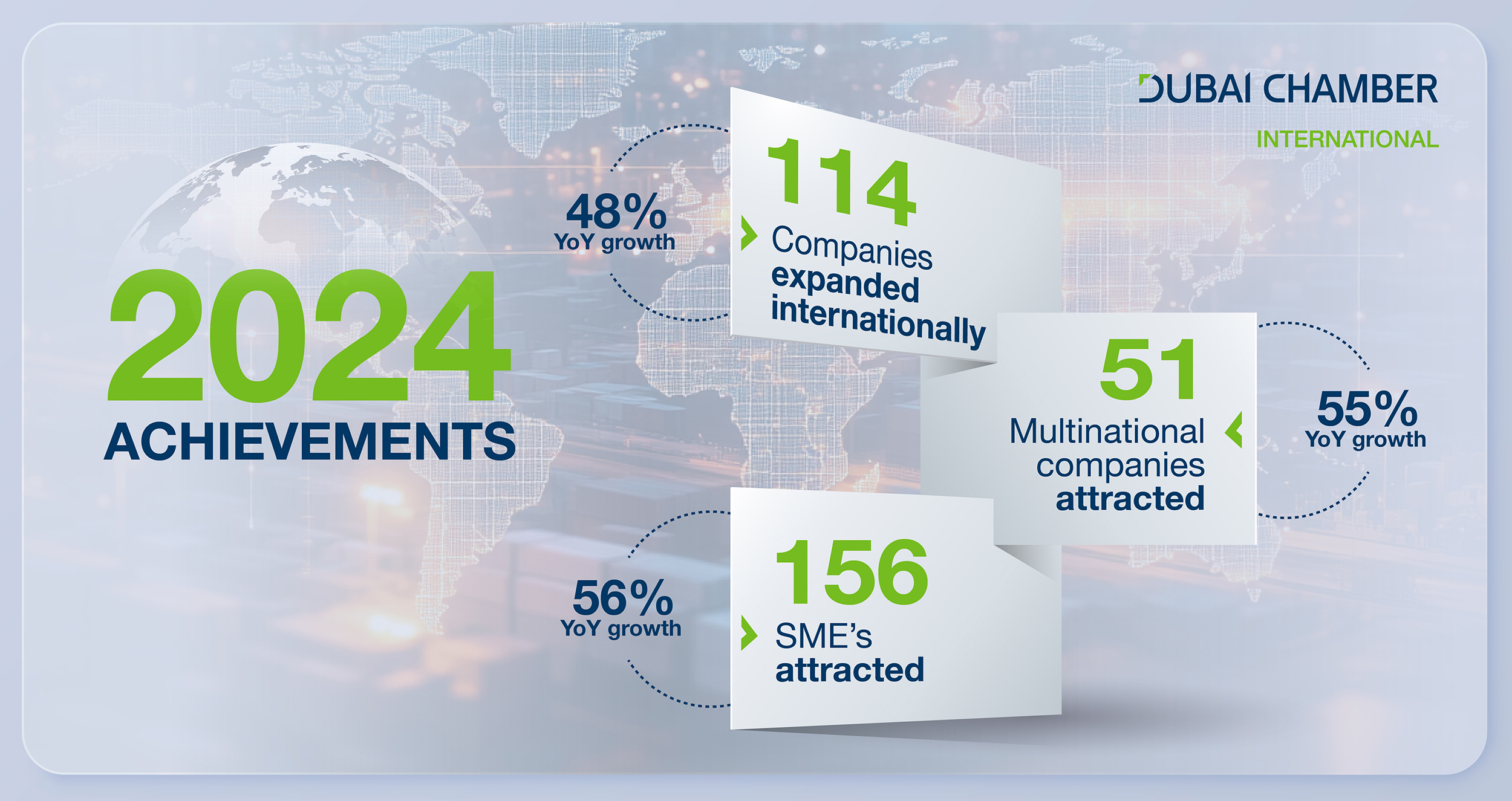 DUBAI CHAMBER
INTERNATIONAL

2024
ACHIEVEMENTS

48%
YoY growth

114
Companies expanded internationally

51
Multinational companies attracted

55%
YoY growth

56%
YoY growth

156
SME's attracted