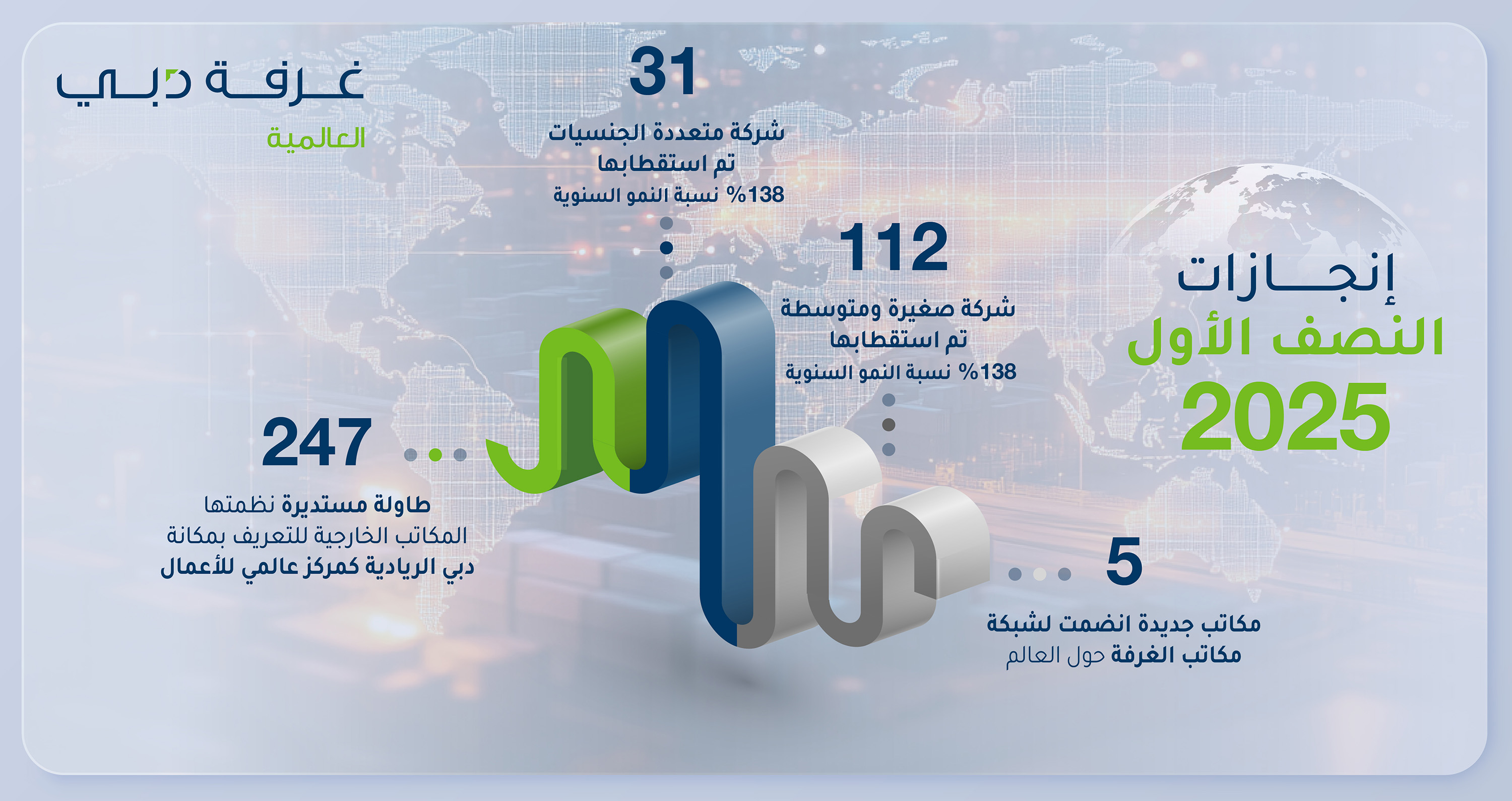 غرفة دبي
العالمية

إنجازات
النصف الأول
2025

31
شركة متعددة الجنسيات
تم استقطابها
138% نسبة النمو السنوية

112
شركة صغيرة ومتوسطة
تم استقطابها
138% نسبة النمو السنوية

247
طاولة مستديرة نظمتها
المكاتب الخارجية للتعريف بمكانة
دبي الريادية كمركز عالمي للأعمال

5
مكاتب جديدة انضمت لشبكة
مكاتب الغرفة حول العالم