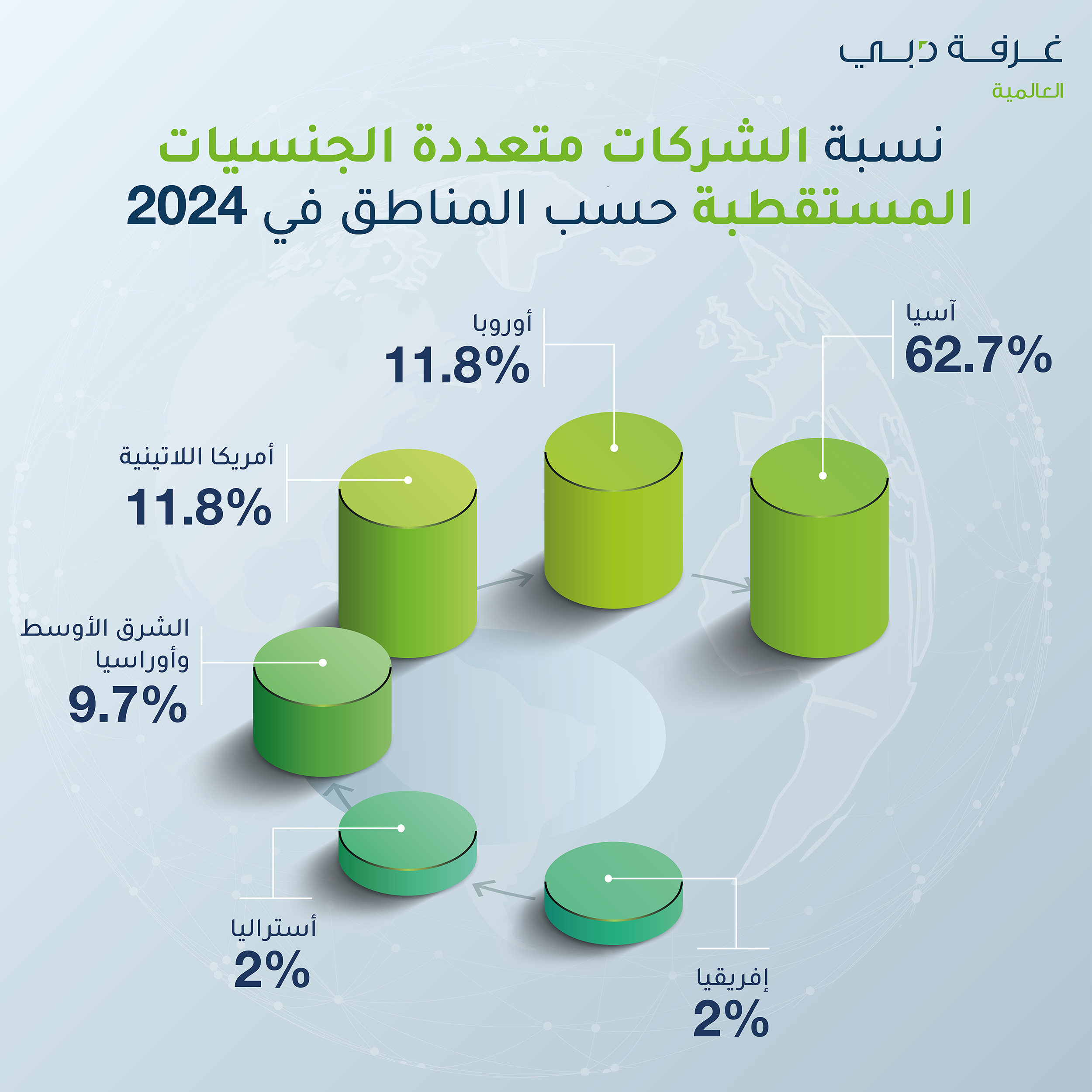 غرفة دبي
العالمية

نسبة الشركات متعددة الجنسيات المستقطبة حسب المناطق في 2024

آسيا
62.7%

أوروبا
11.8%

أمريكا اللاتينية
11.8%

الشرق الأوسط وأوراسيا
9.7%

أستراليا
2%

إفريقيا
2%