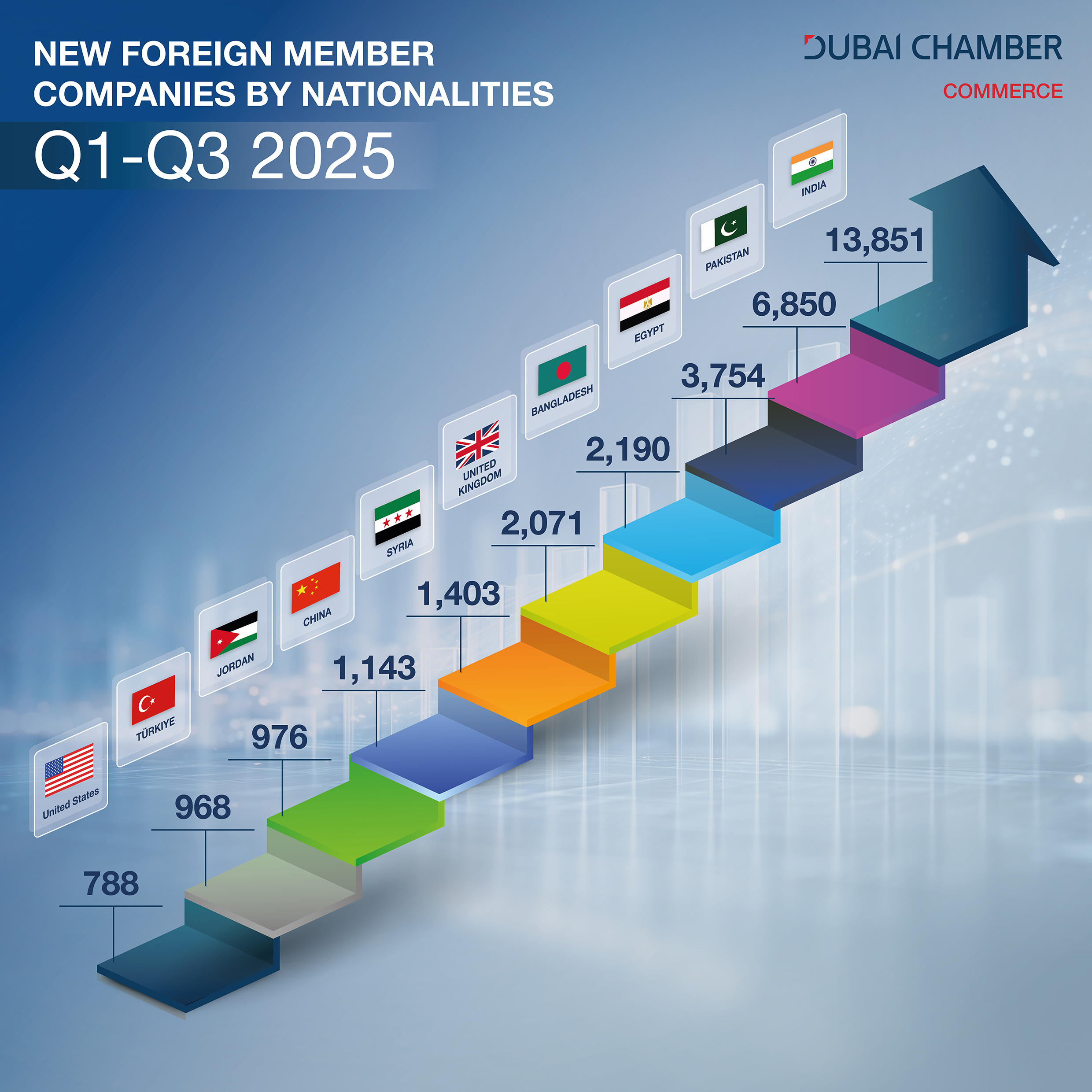 NEW FOREIGN MEMBER COMPANIES BY NATIONALITIES

Q1-Q3 2025

DUBAI CHAMBER
COMMERCE

United States
788

TÜRKIYE
968

JORDAN
976

CHINA
1,143

SYRIA
1,403

UNITED KINGDOM
2,071

BANGLADESH
2,190

EGYPT
3,754

PAKISTAN
6,850

INDIA
13,851